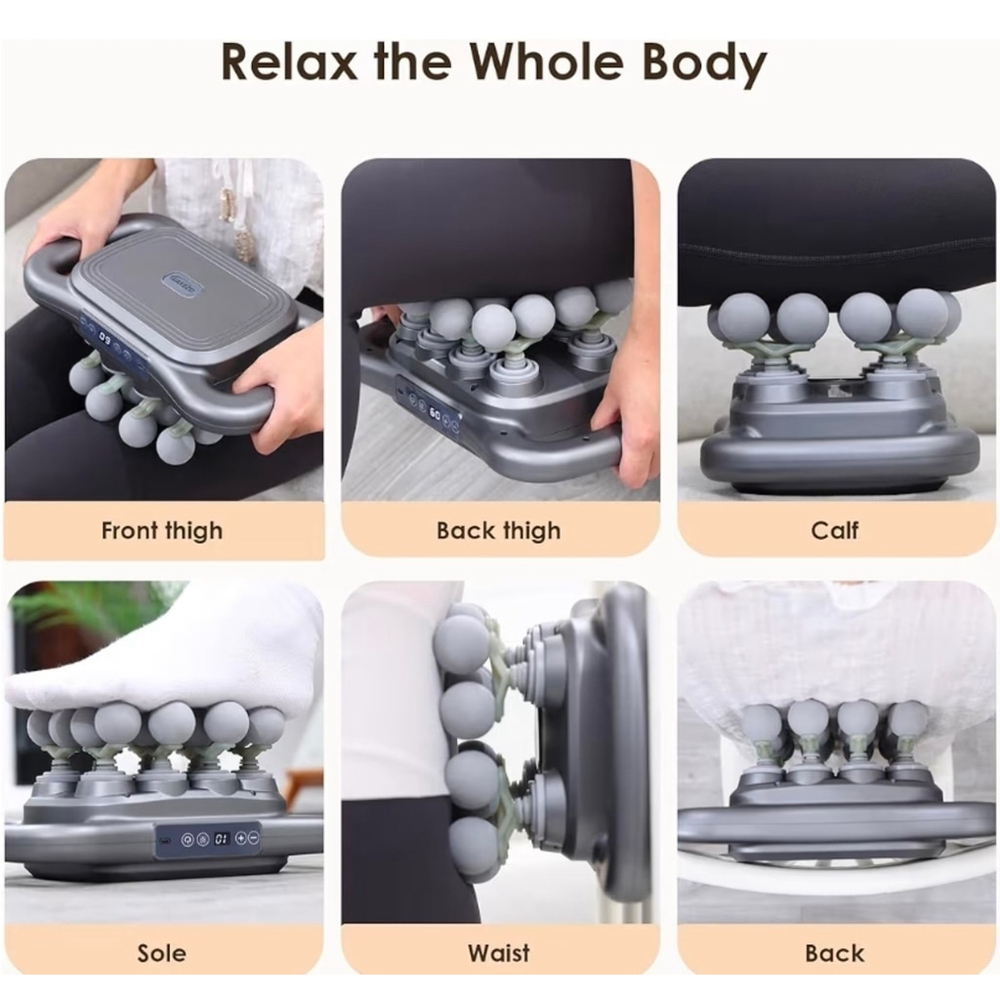 Relax the Whole Body

Front thigh

Back thigh

Calf

Sole

Waist

Back